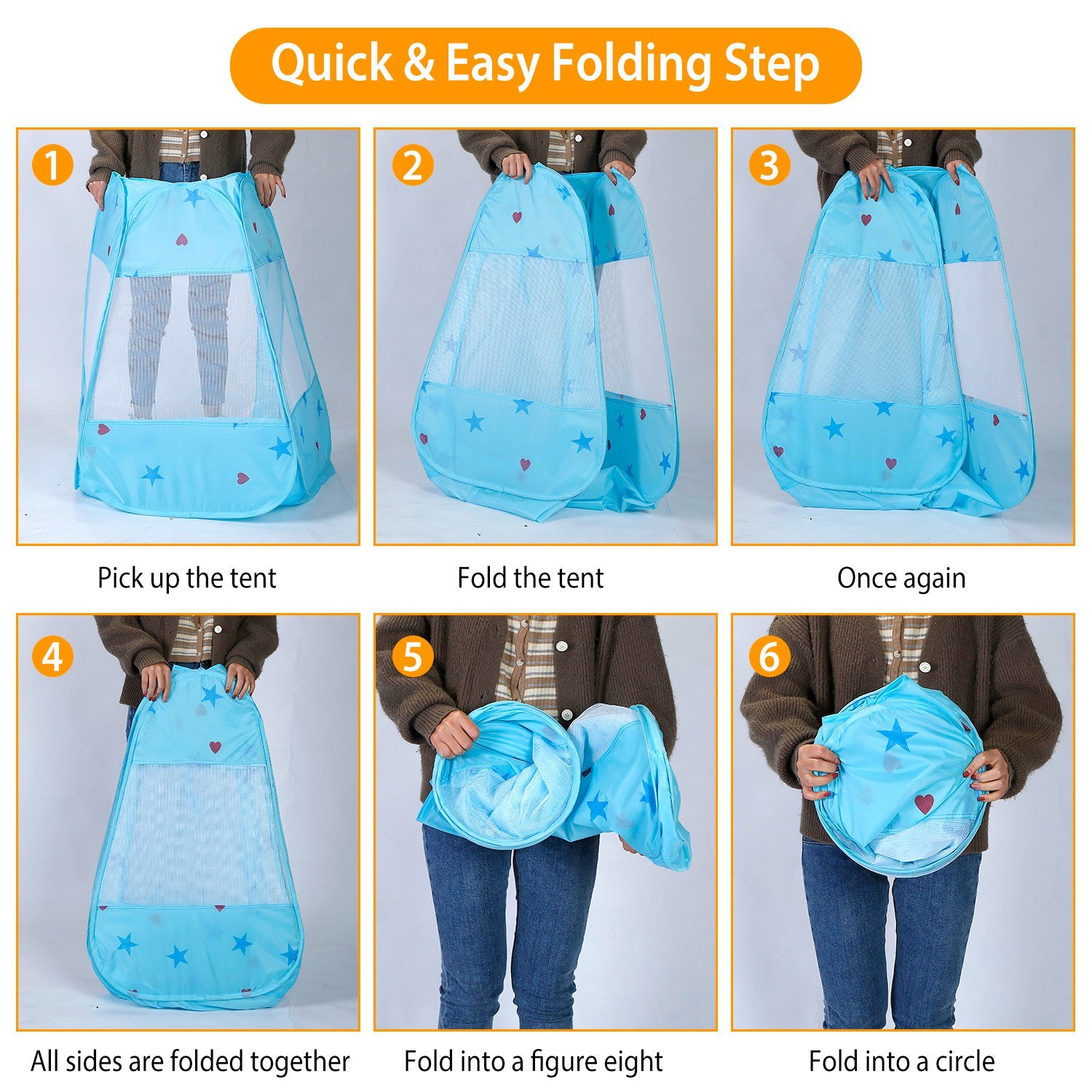 Quick & Easy Folding Step

1

Pick up the tent

2

Fold the tent

3

Once again

4

All sides are folded together

5

Fold into a figure eight

6

Fold into a circle